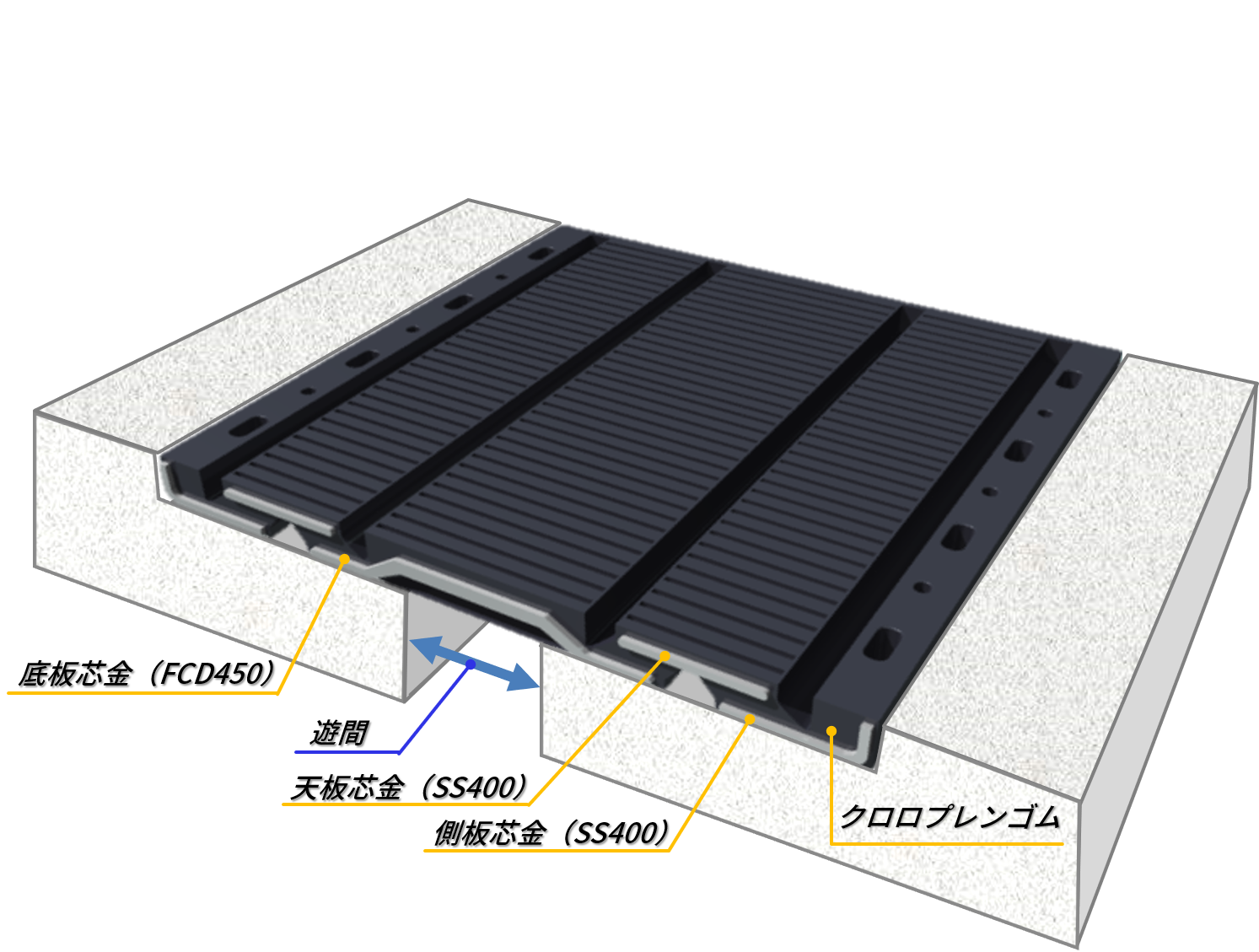 底板芯金（FCD450）

遊間

天板芯金（SS400）

側板芯金（SS400）

クロロプレンゴム