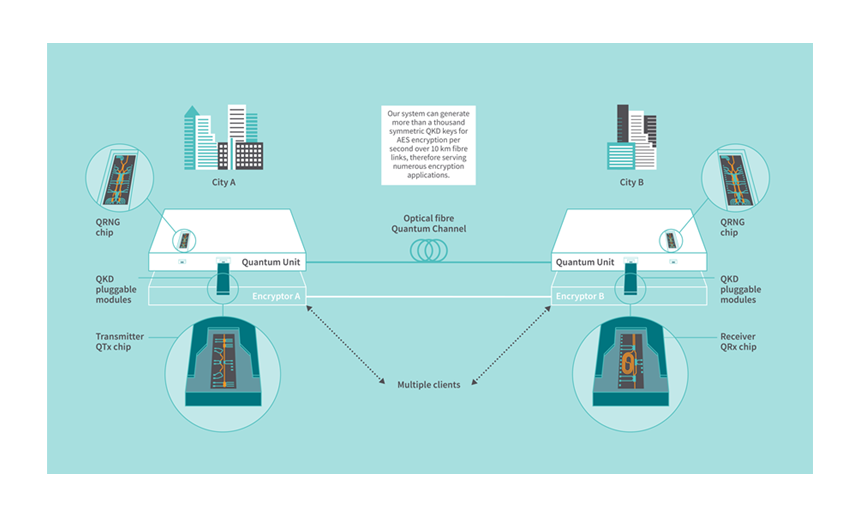 City A

Our system can generate more than a thousand symmetric QKD keys for AES encryption per second over 10 km fibre links, therefore serving numerous encryption applications.

City B

QRNG chip

Optical fibre Quantum Channel

QRNG chip

Quantum Unit

Quantum Unit

QKD pluggable modules

Encryptor A

Encryptor B

QKD pluggable modules

Transmitter QTx chip

Receiver QRx chip

Multiple clients