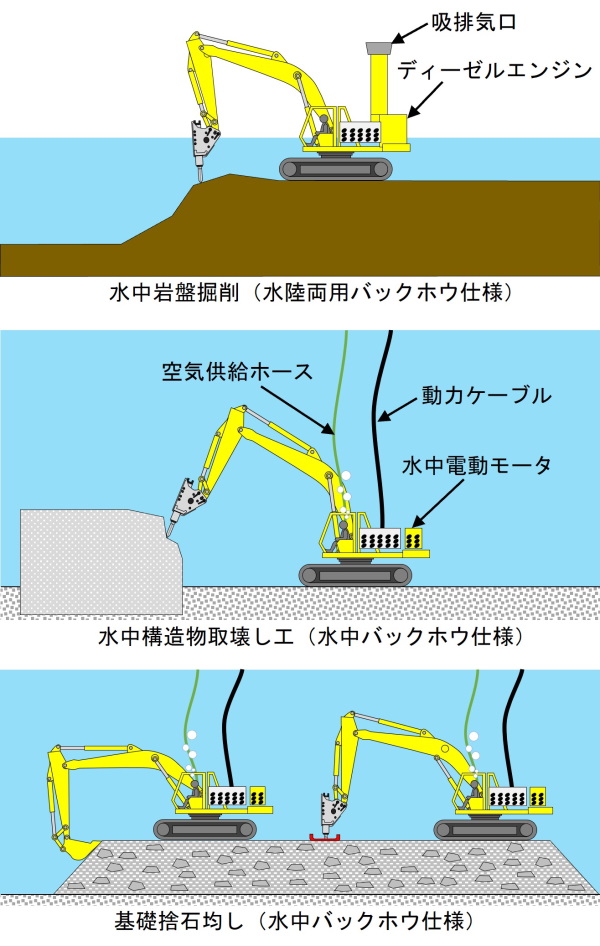 吸排気口

ディーゼルエンジン

水中岩盤掘削（水陸両用バックホウ仕様）

空気供給ホース

動力ケーブル

水中電動モータ

水中構造物取壊し工（水中バックホウ仕様）

基礎捨石均し（水中バックホウ仕様）